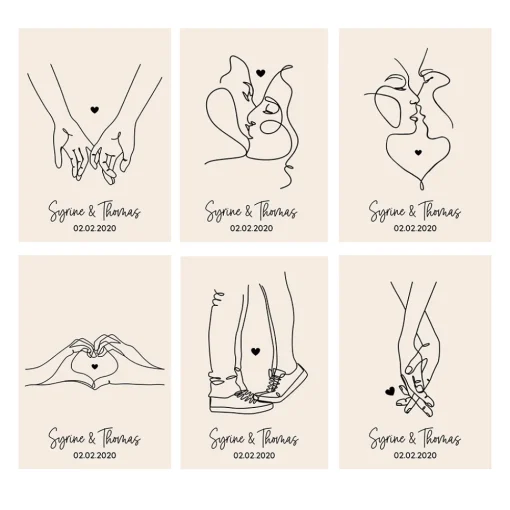 Syrine & Thomas
02.02.2020

Syrine & Thomas
02.02.2020

Syrine & Thomas
02.02.2020

Syrine & Thomas
02.02.2020

Syrine & Thomas
02.02.2020

Syrine & Thomas
02.02.2020