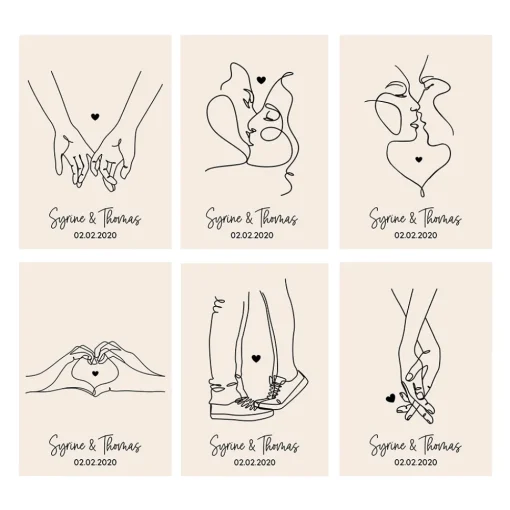 Syrine & Thomas
02.02.2020

Syrine & Thomas
02.02.2020

Syrine & Thomas
02.02.2020

Syrine & Thomas
02.02.2020

Syrine & Thomas
02.02.2020

Syrine & Thomas
02.02.2020